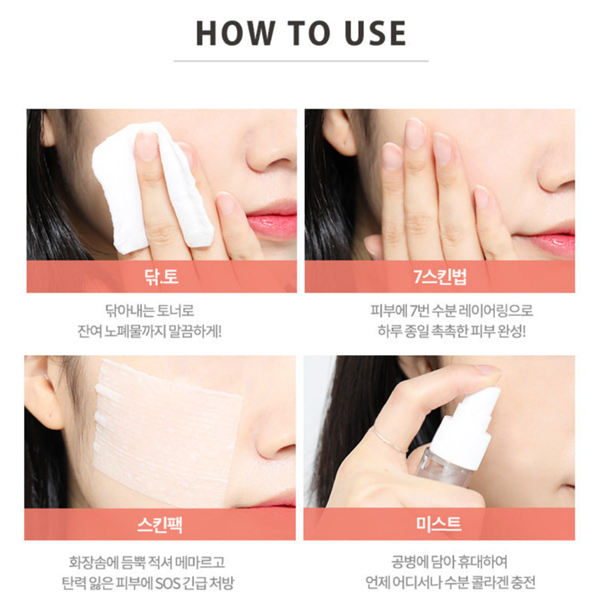 HOW TO USE

닦.토

닦아내는 토너로
잔여 노폐물까지 말끔하게!

7스킨법

피부에 7번 수분 레이어링으로
하루 종일 촉촉한 피부 완성!

스킨팩

화장솜에 듬뿍 적셔 메마르고
탄력 잃은 피부에 SOS 긴급 처방

미스트

공병에 담아 휴대하여
언제 어디서나 수분 콜라겐 충전